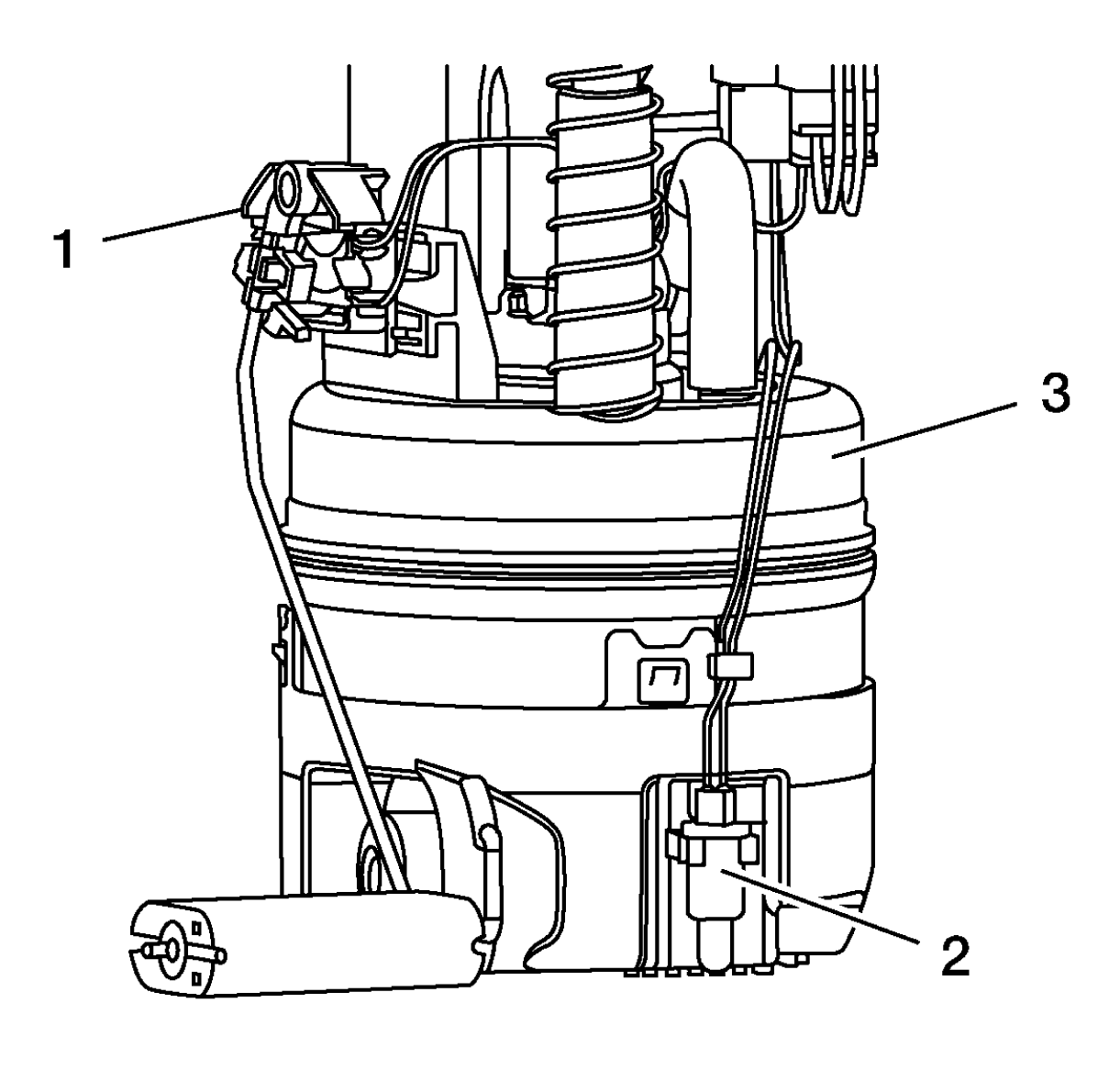 1
3
2