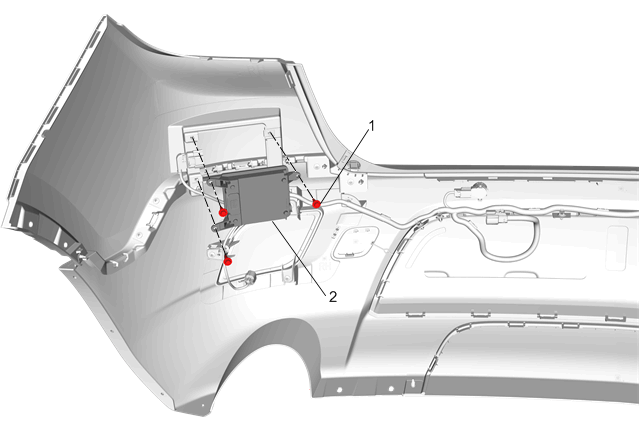 1

2