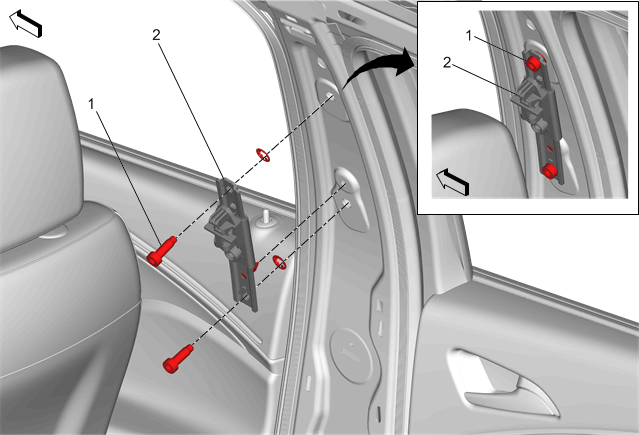 2
1
1
2