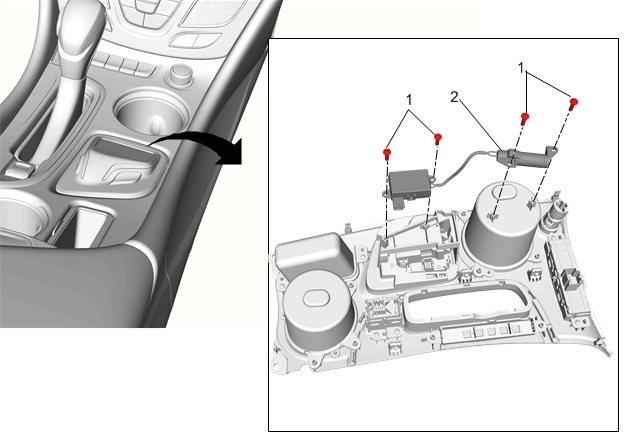 1
2
1