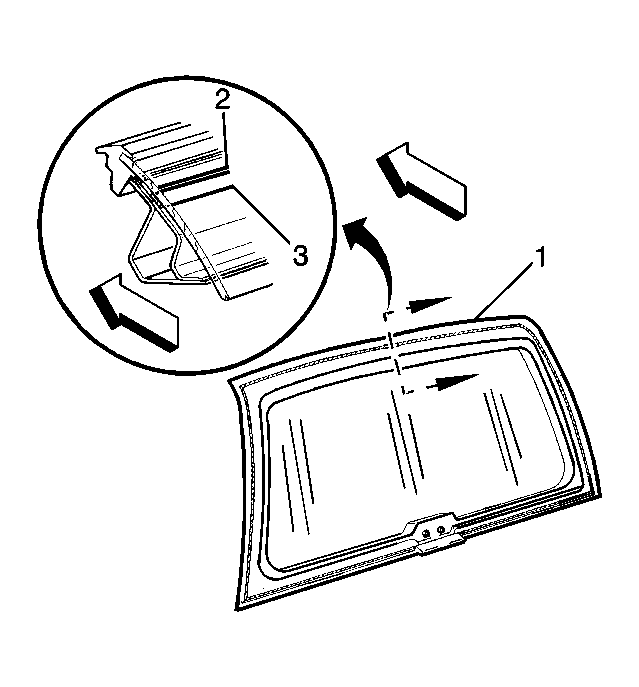 2
3
1