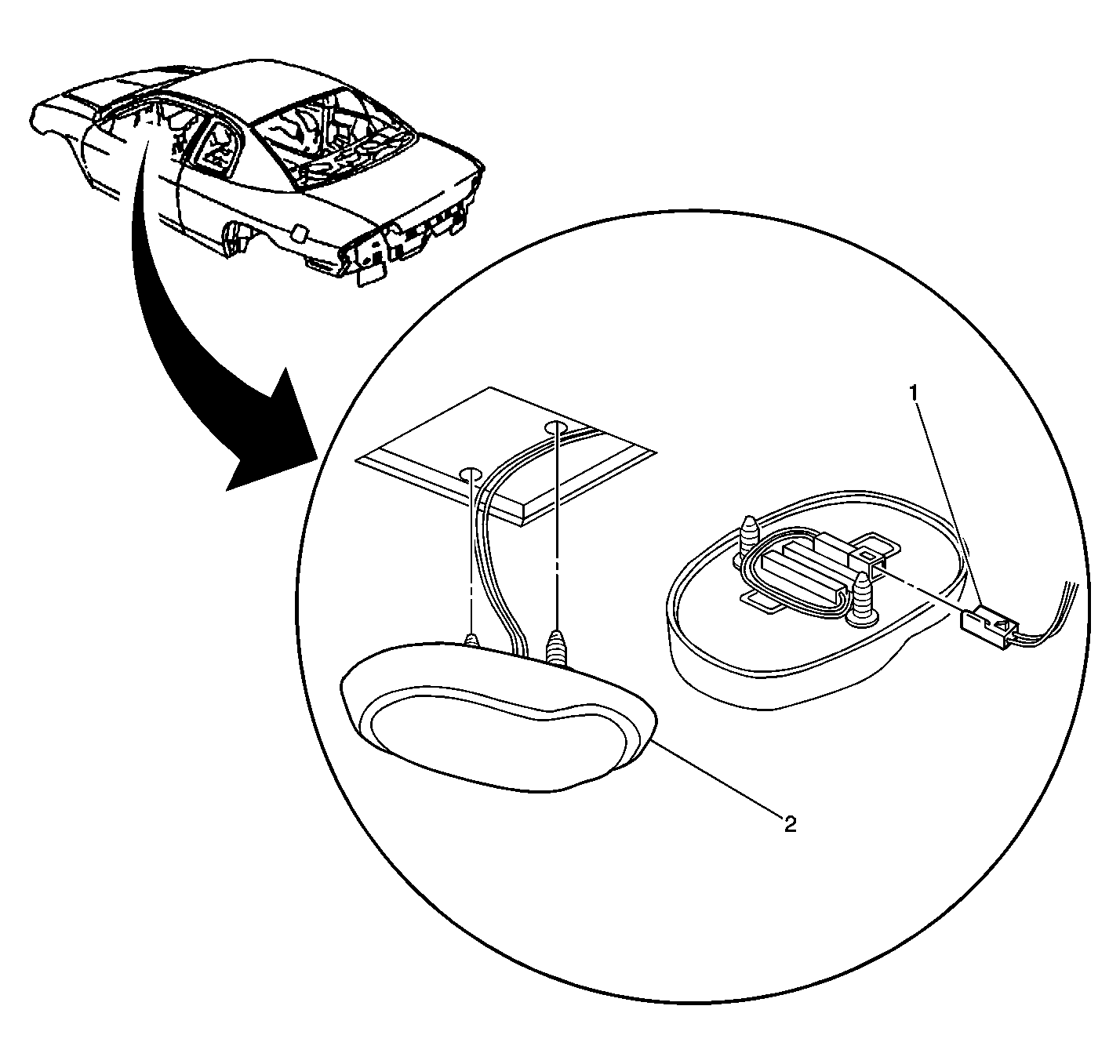 1
2