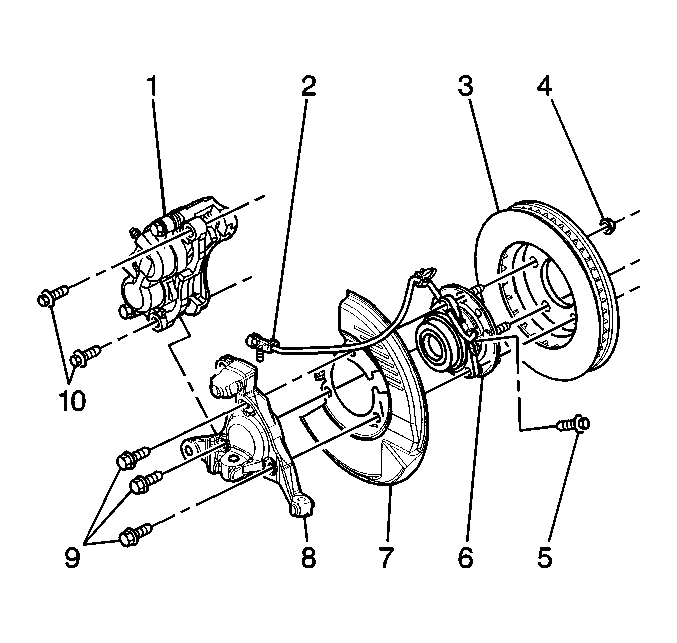 1
2
3
4
10
9
8
7
6
5