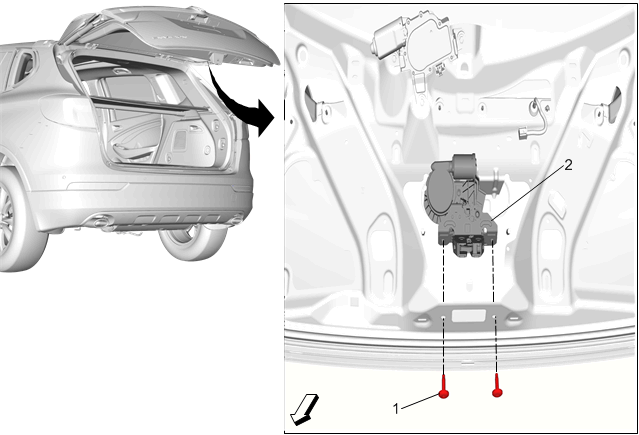 2

1