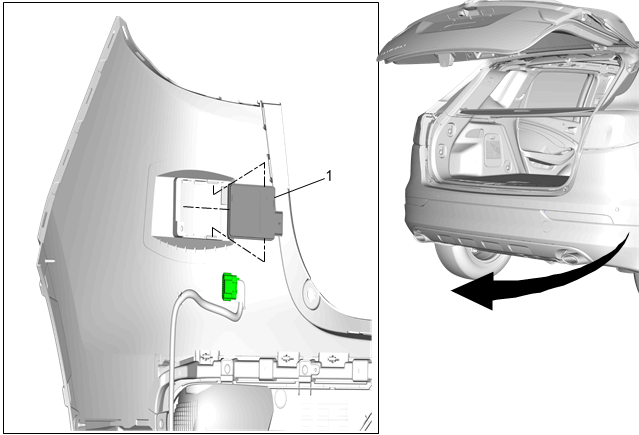 1