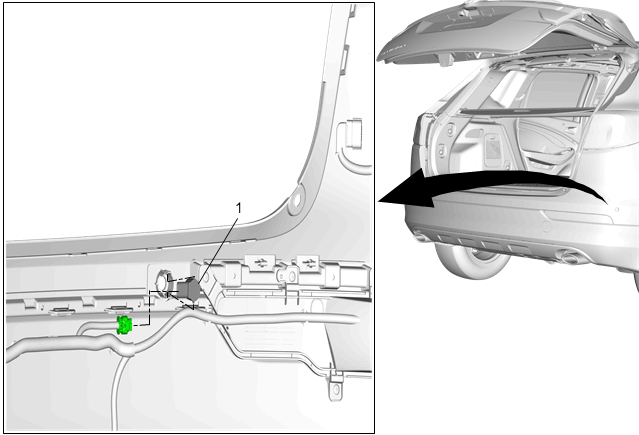 1