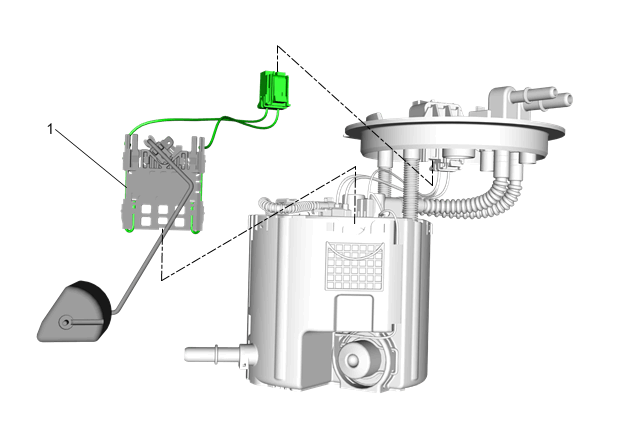 1