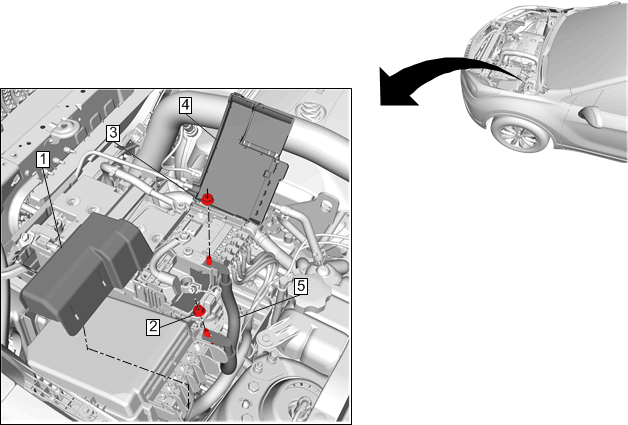 4
3
1
5
2