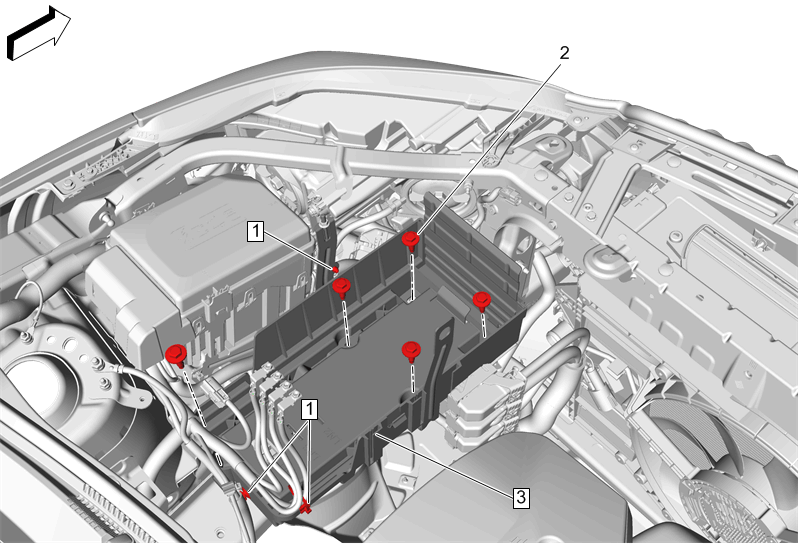 2
1
1
3