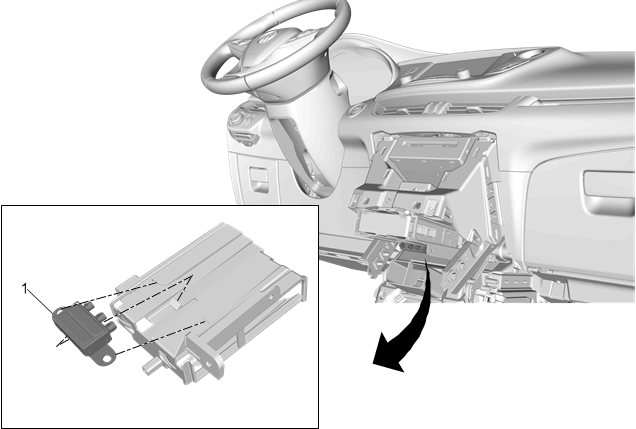 1