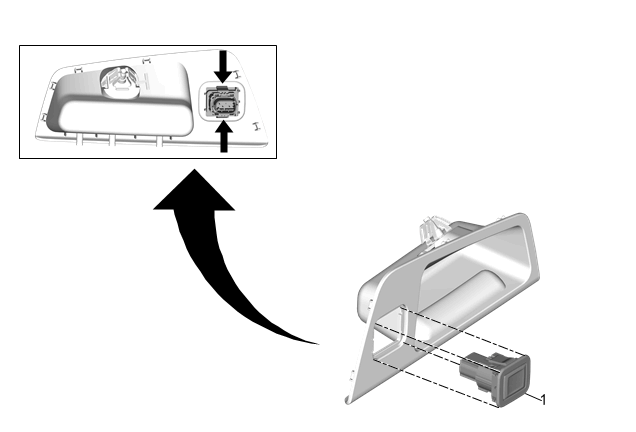 1