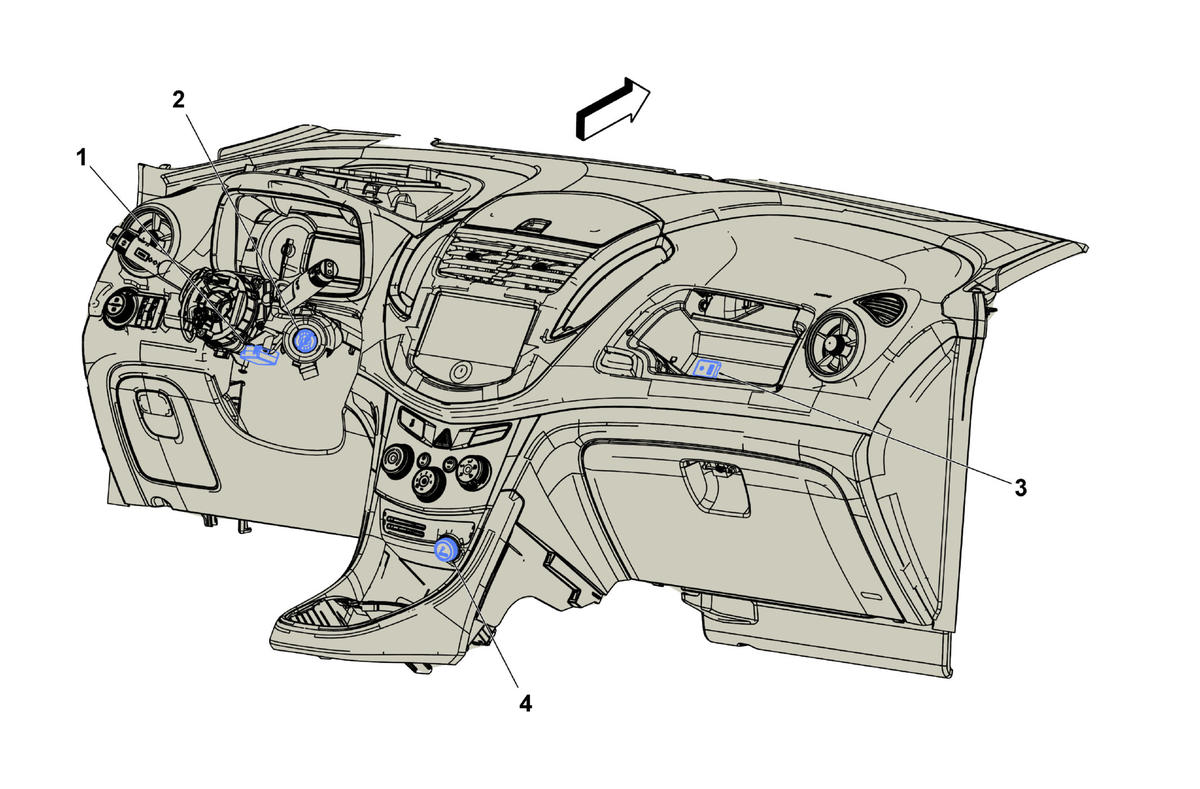 2
1
3
4