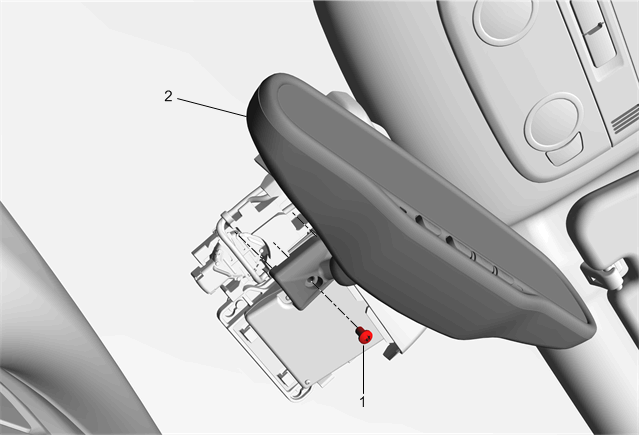 2

1