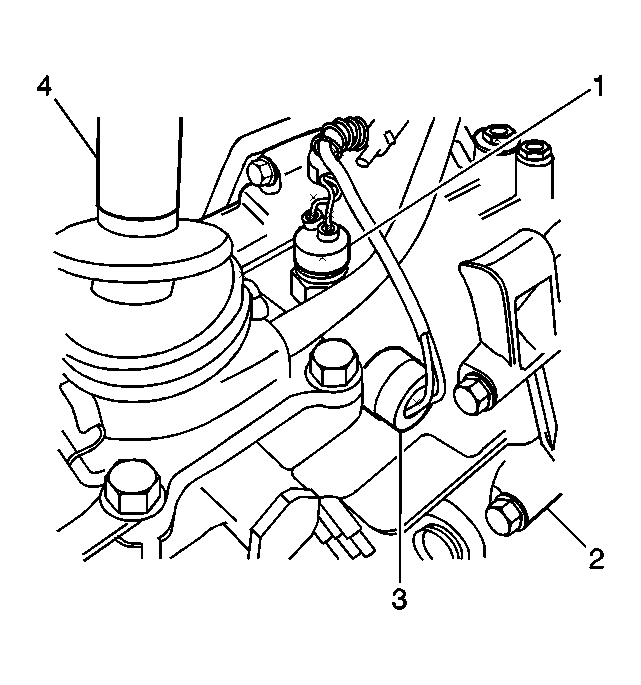 4
1
2
3