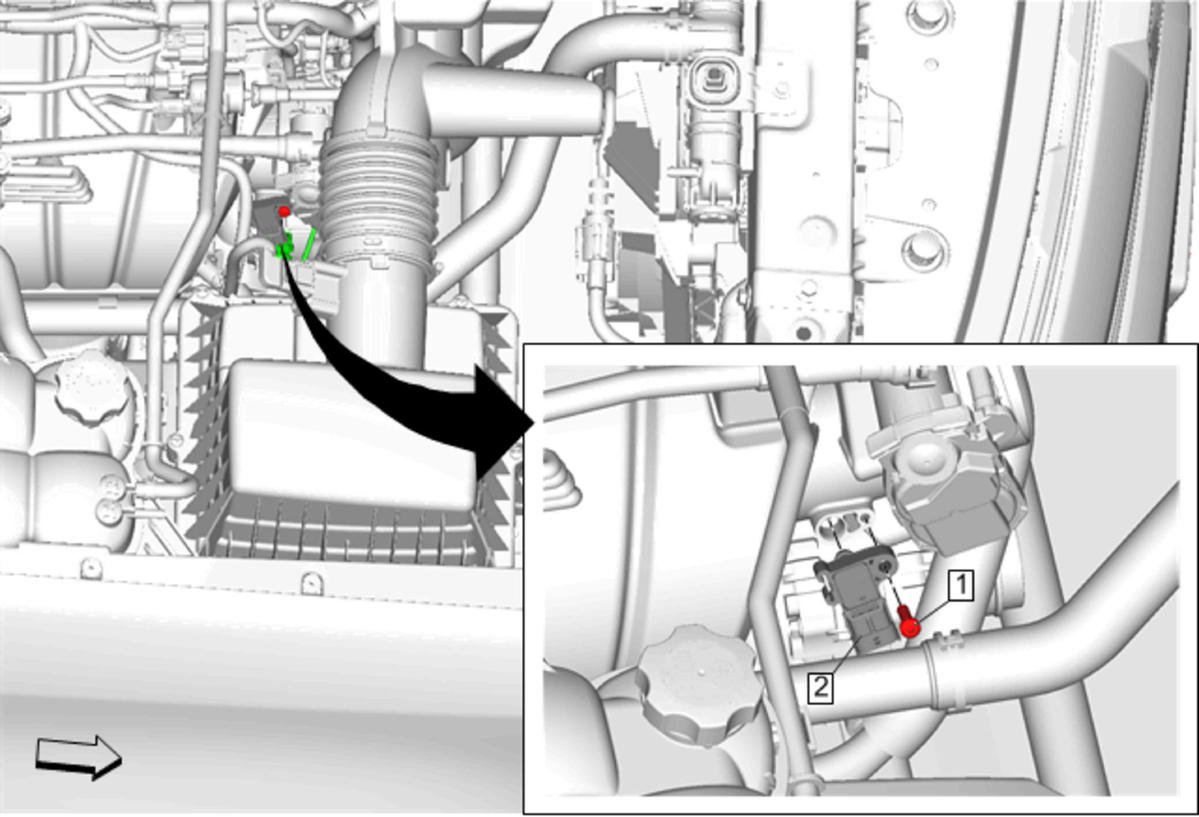 1
2