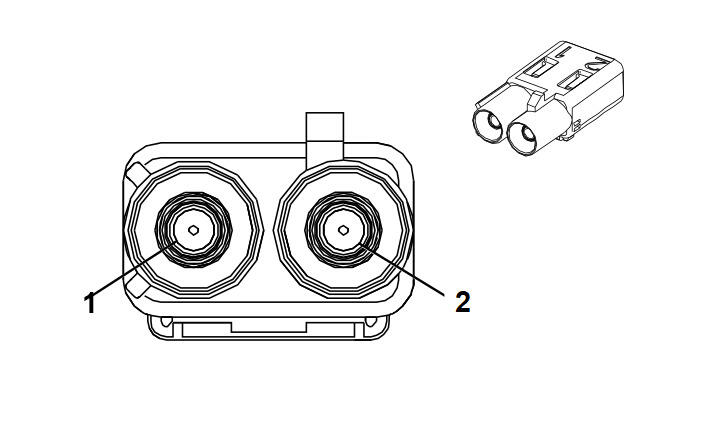 1
2