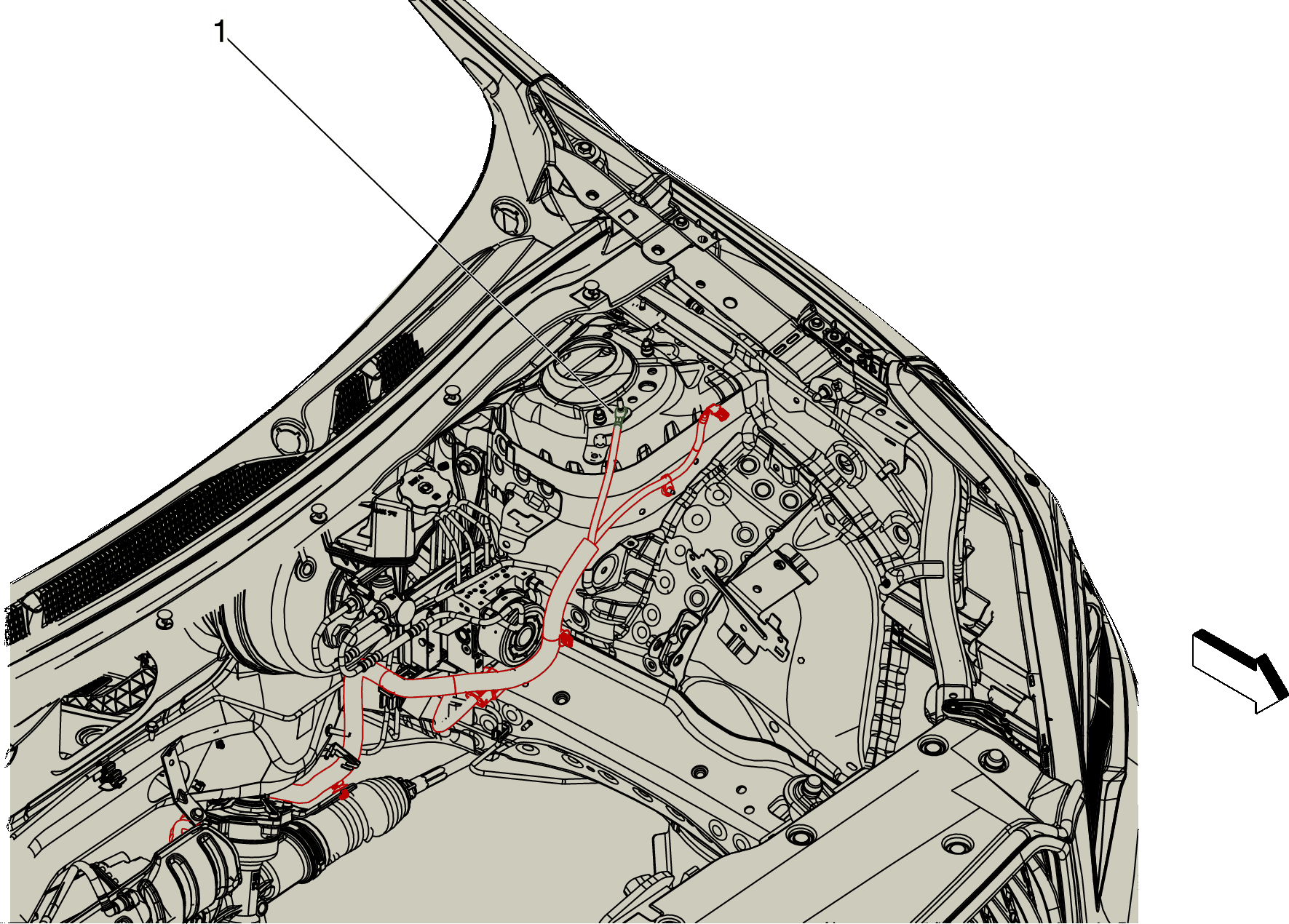 1