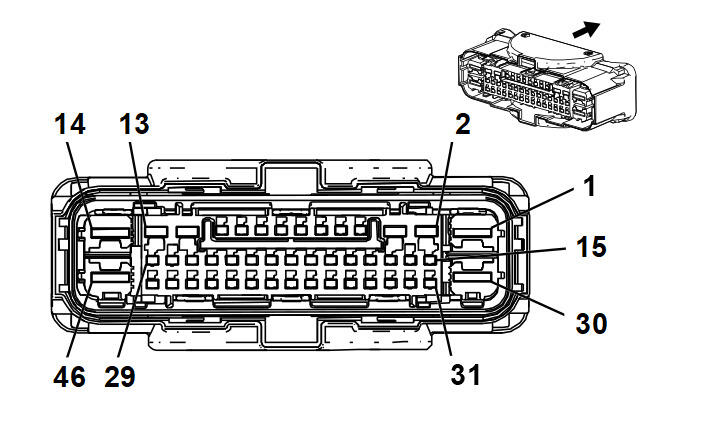 14
13
2
1
15
30
46
29
31