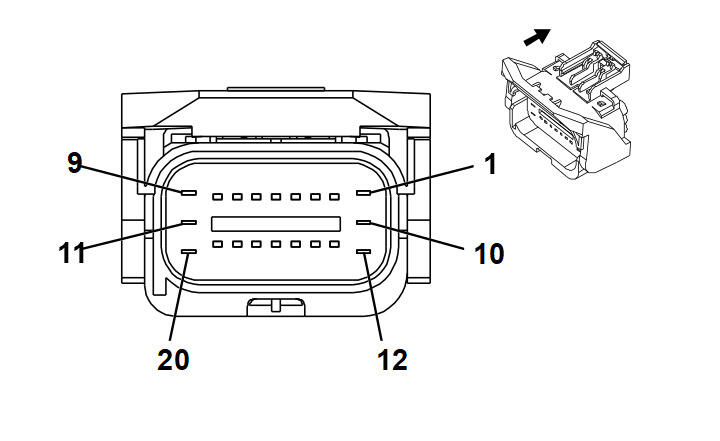 9
1
11
10
20
12