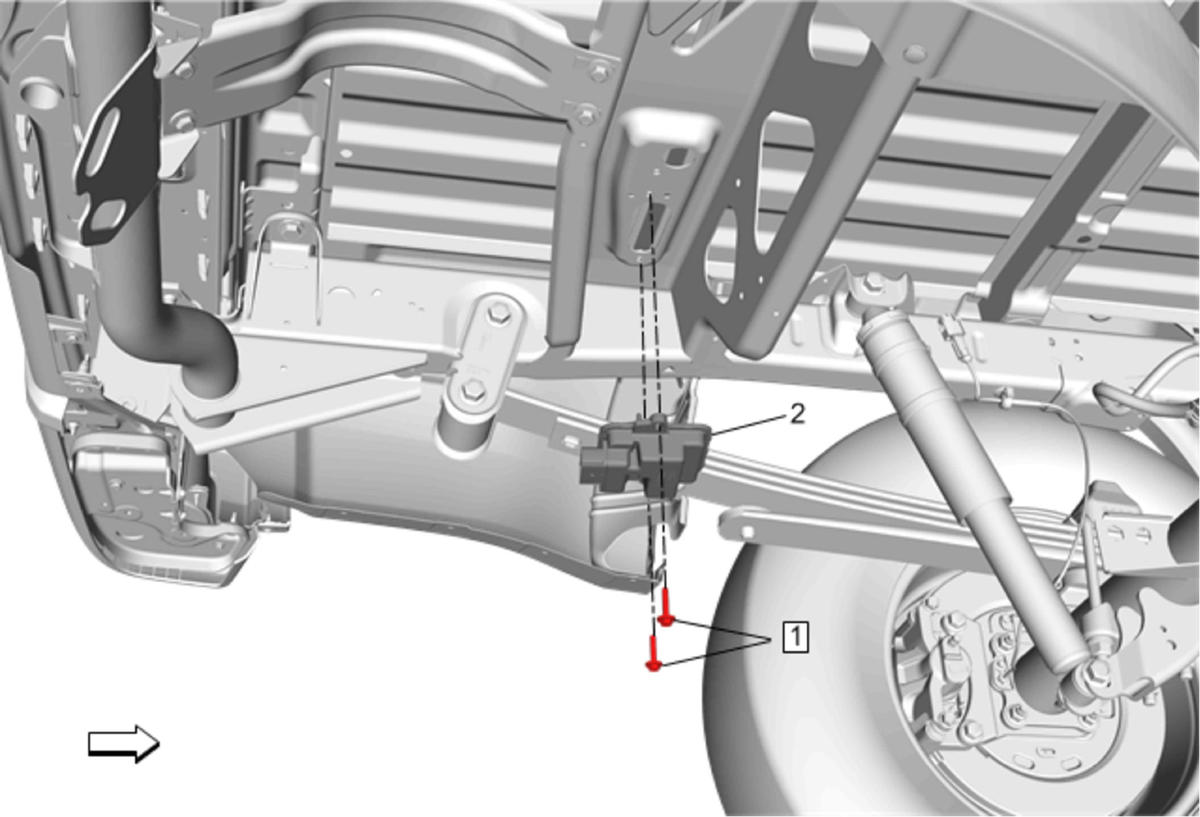 2

1