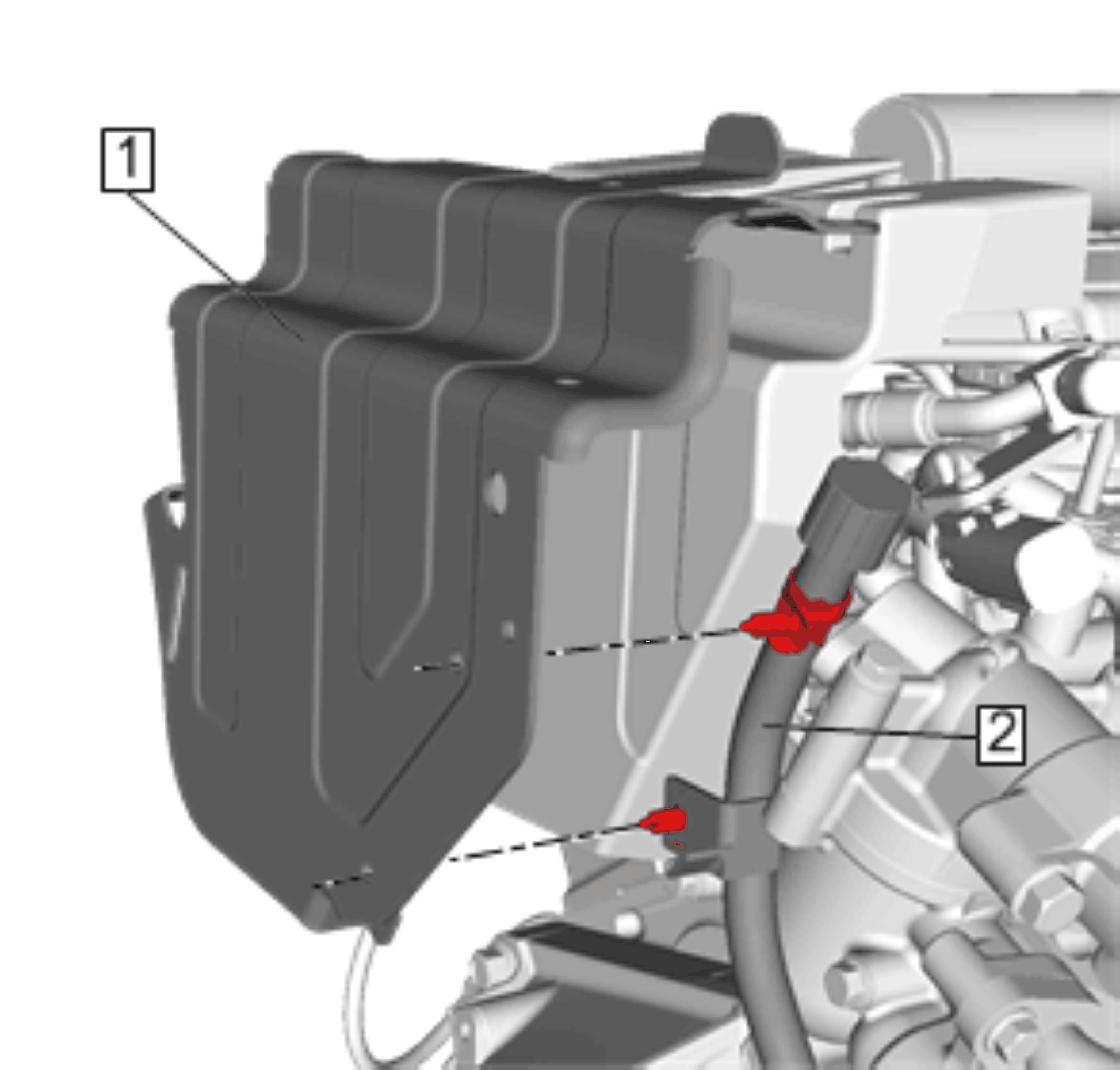 1

2