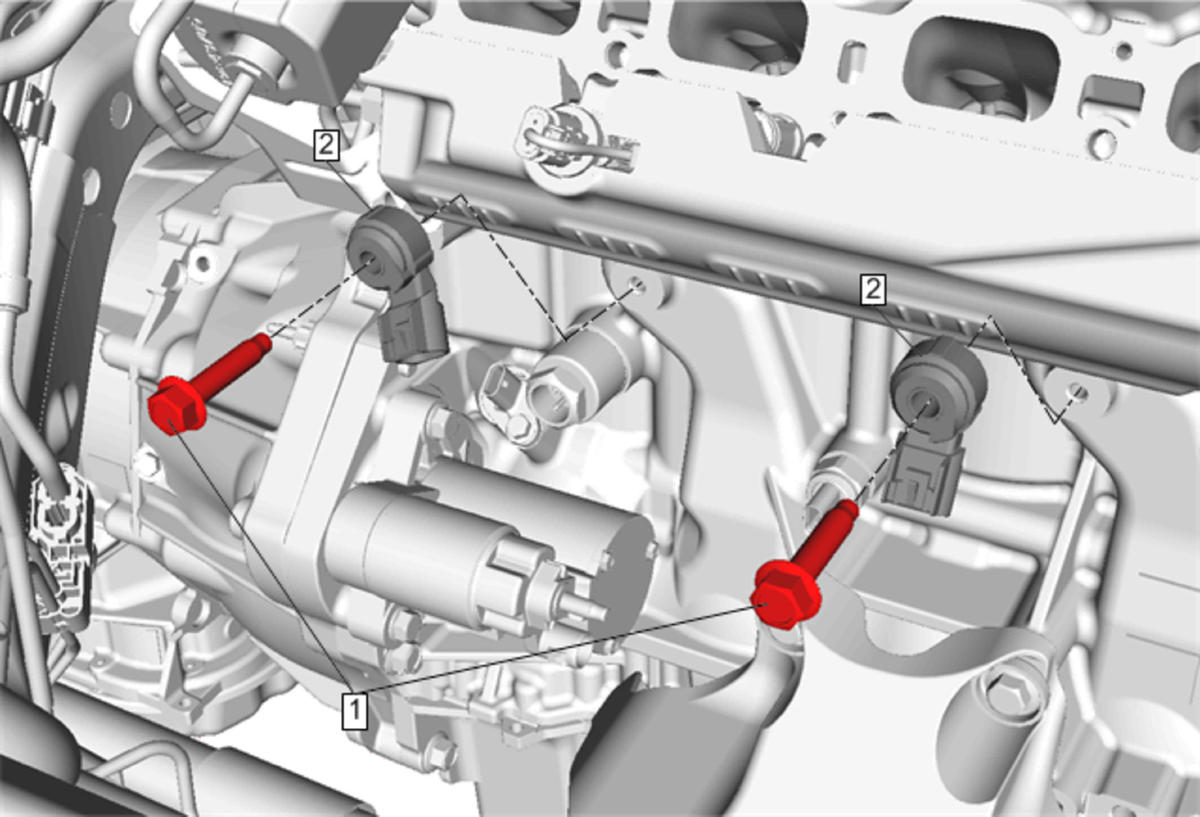 2

2

1