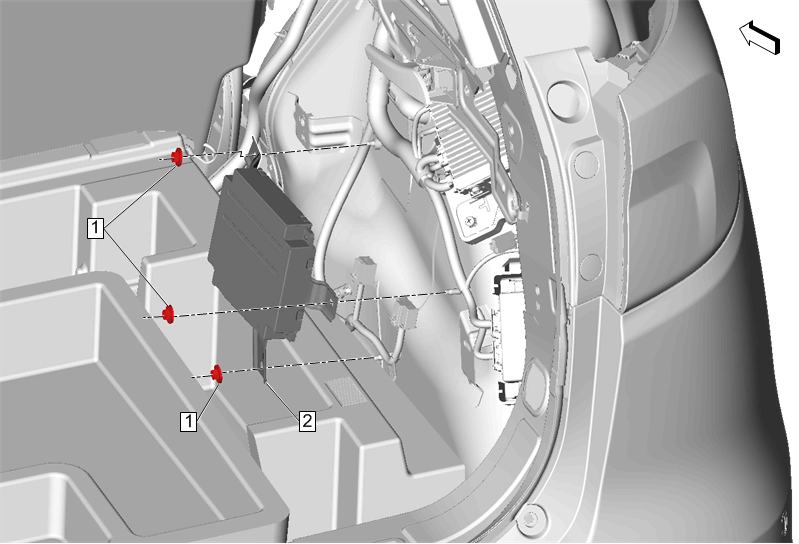 1
1
2