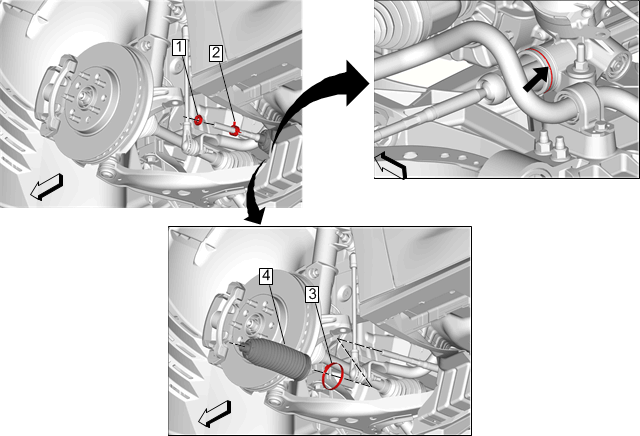 1
2
4
3