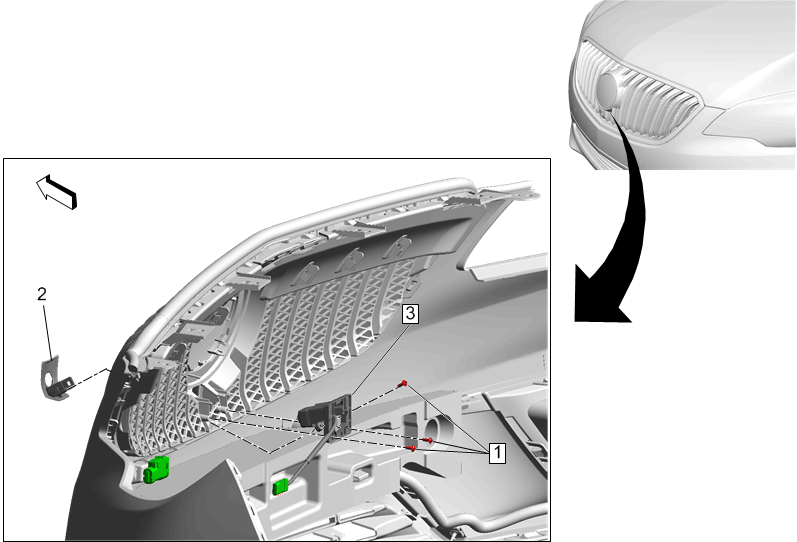 2
3
1