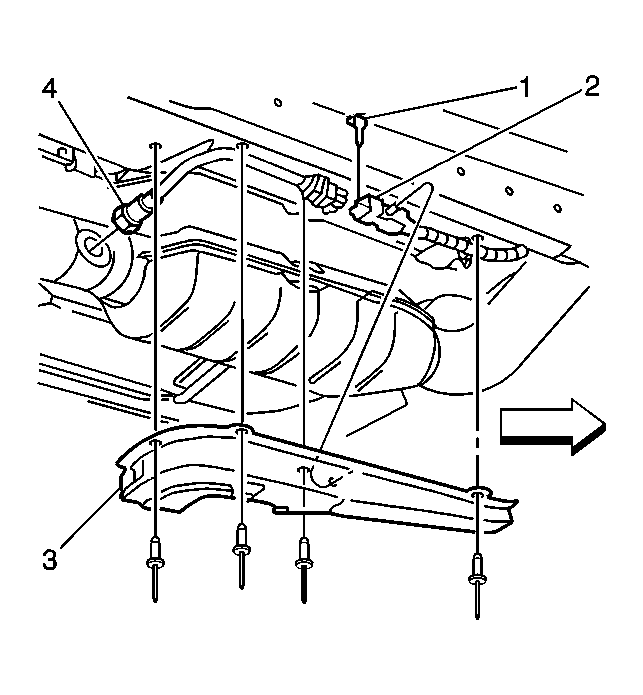 4
1
2
3