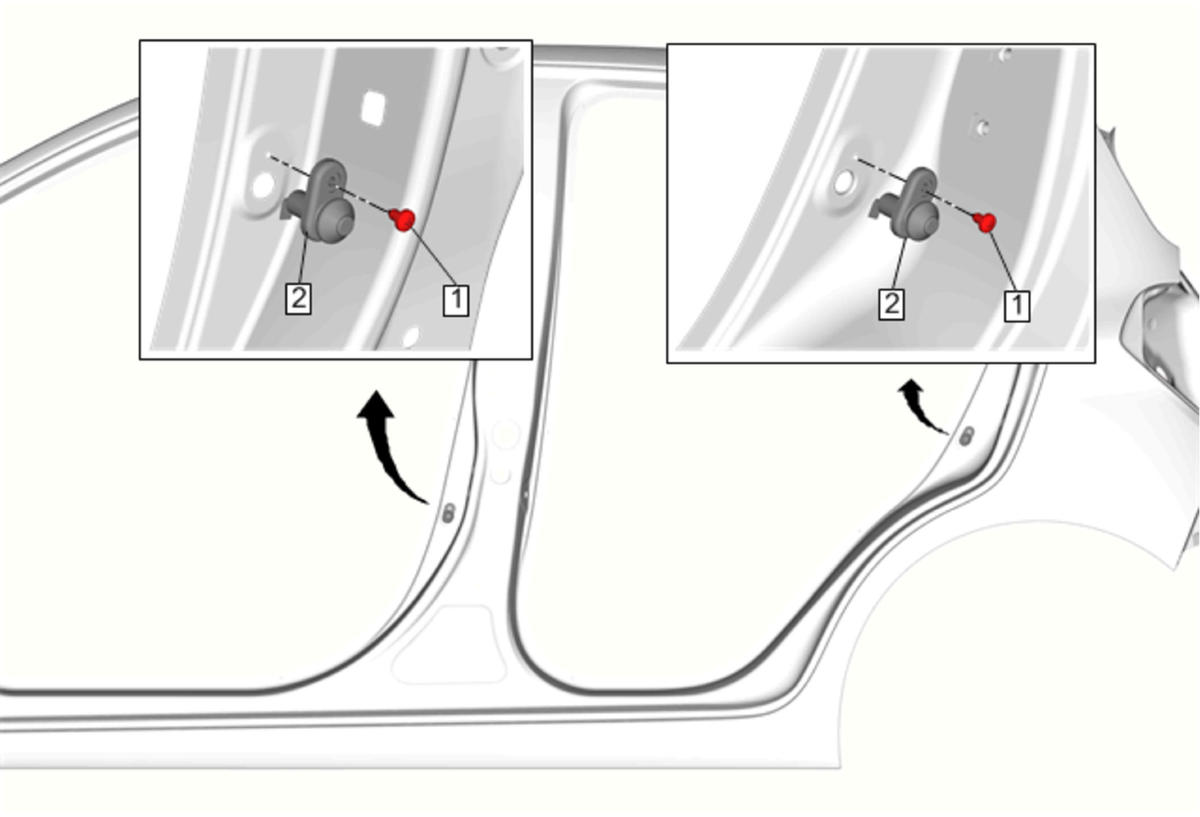 2
1
2
1