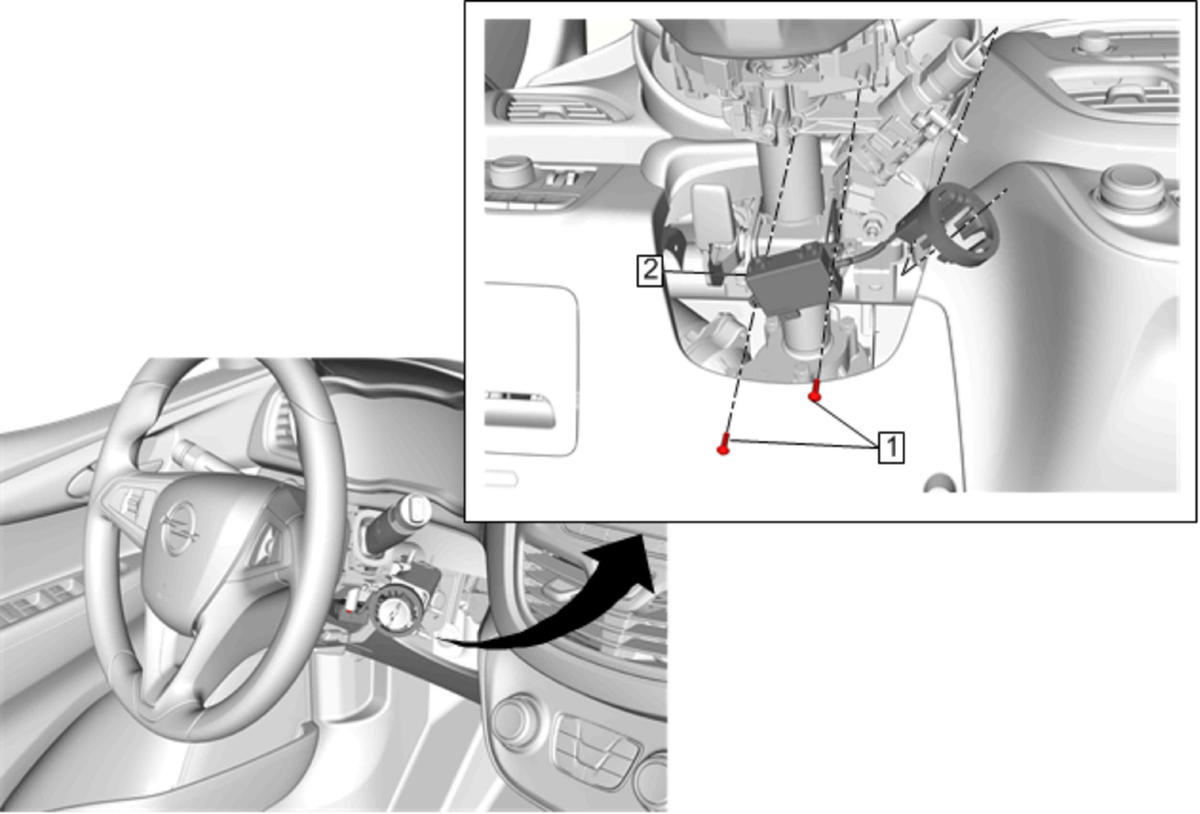 2
1