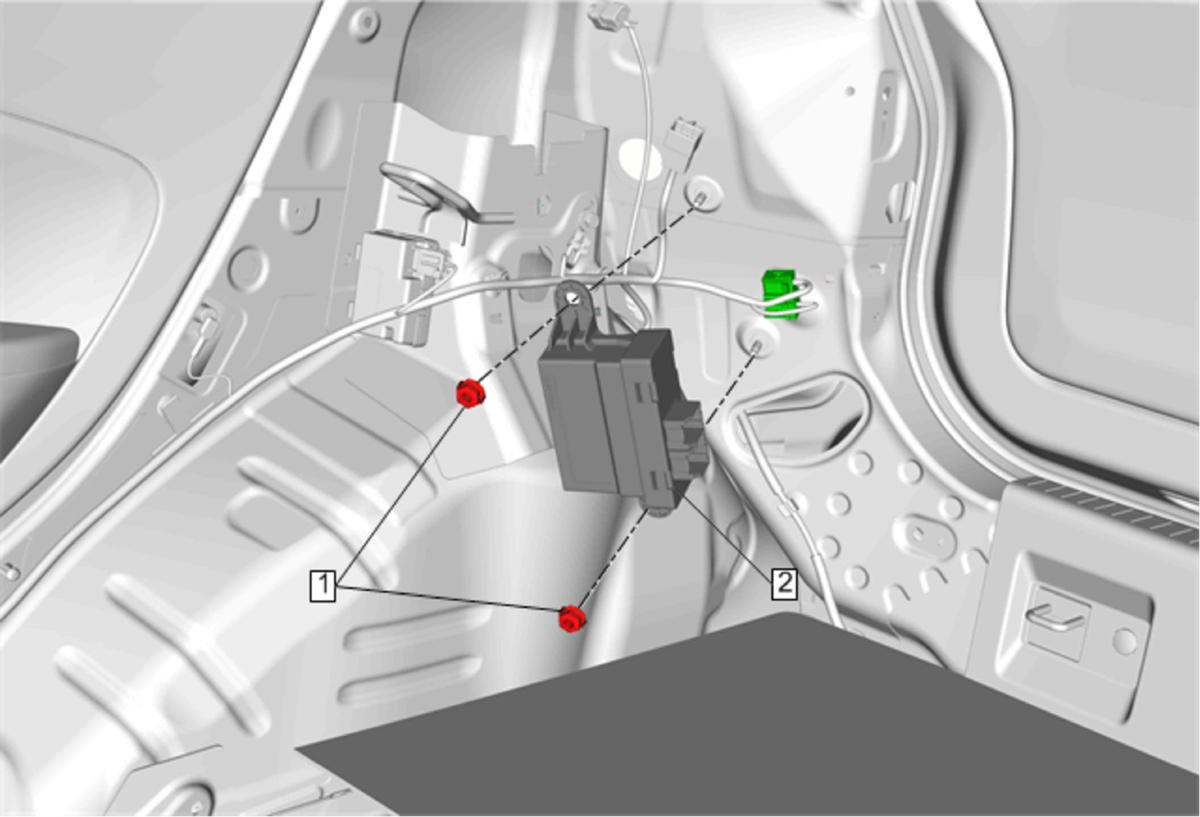 1
2