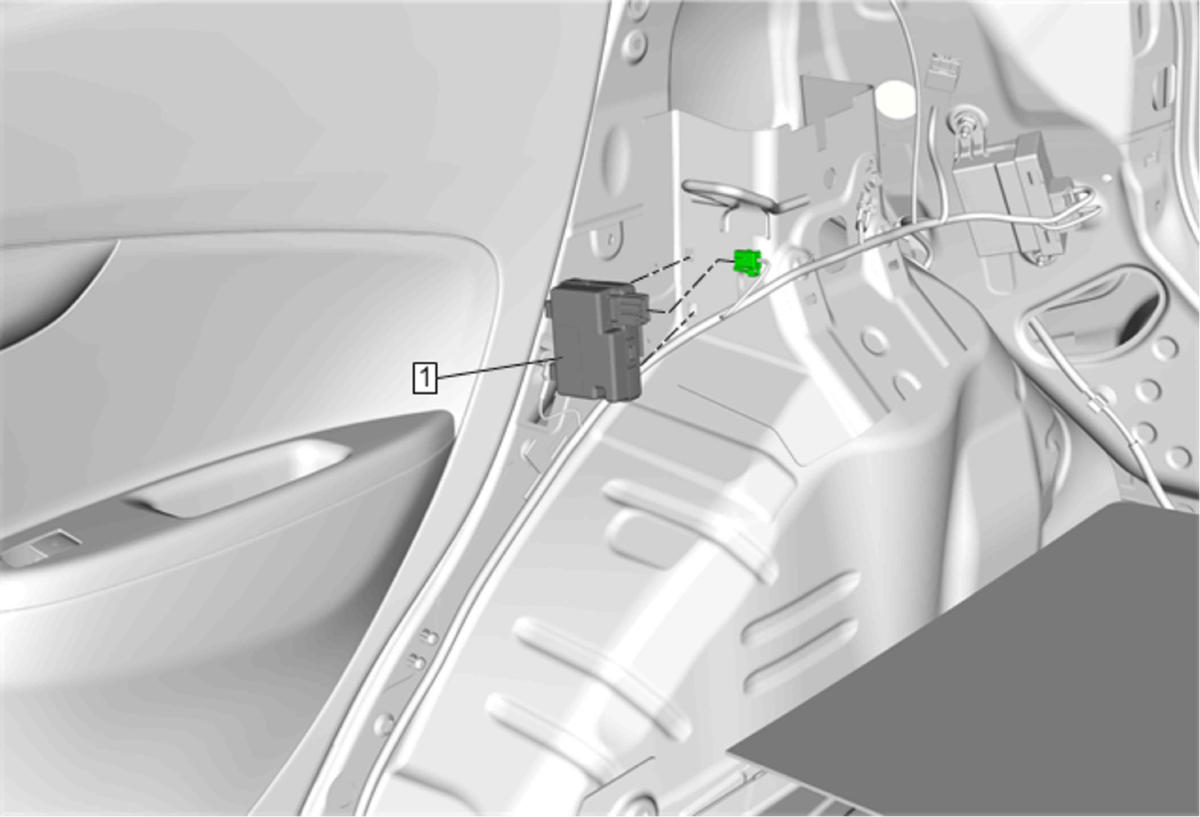 1