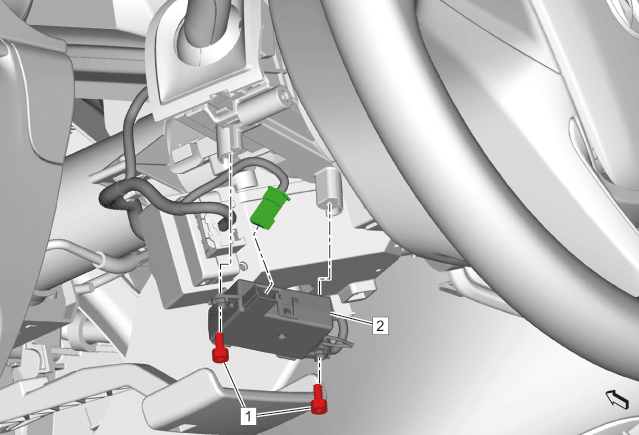 2
1