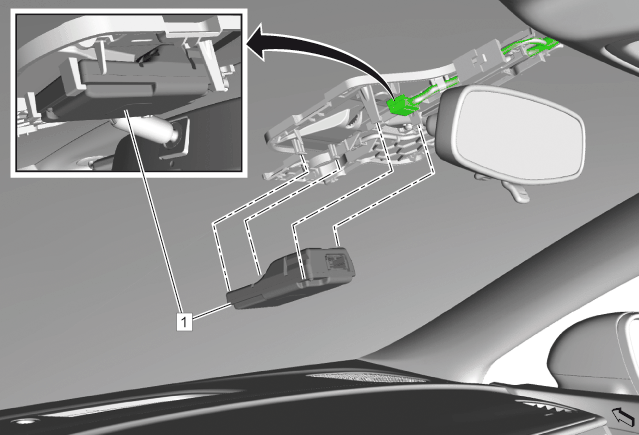 1