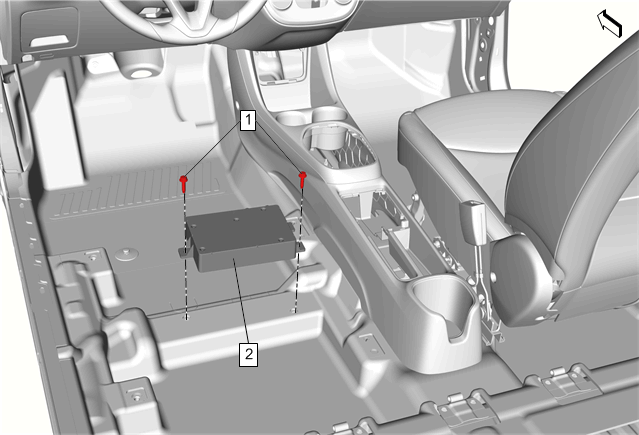 1

2