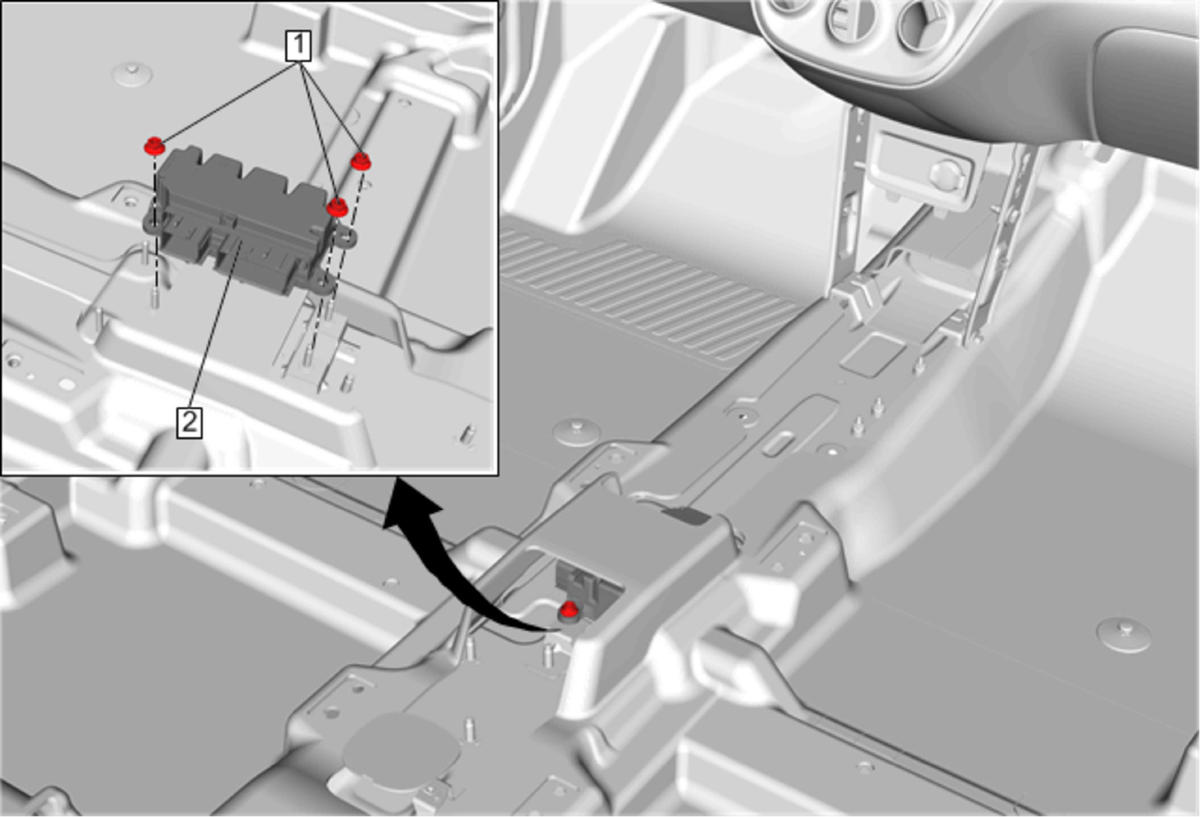 1
2