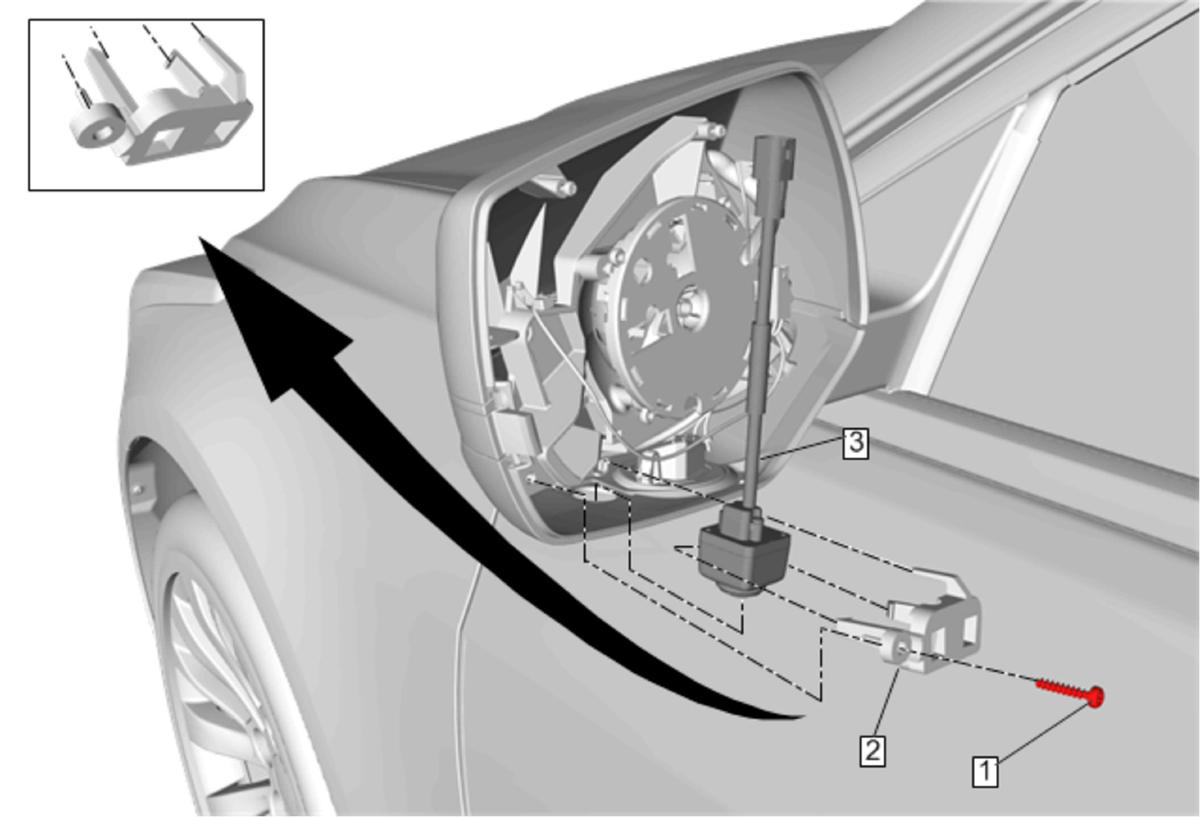 3
2
1