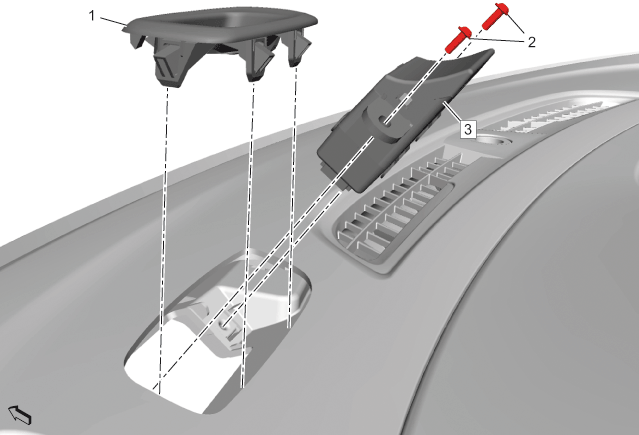 1
2
3