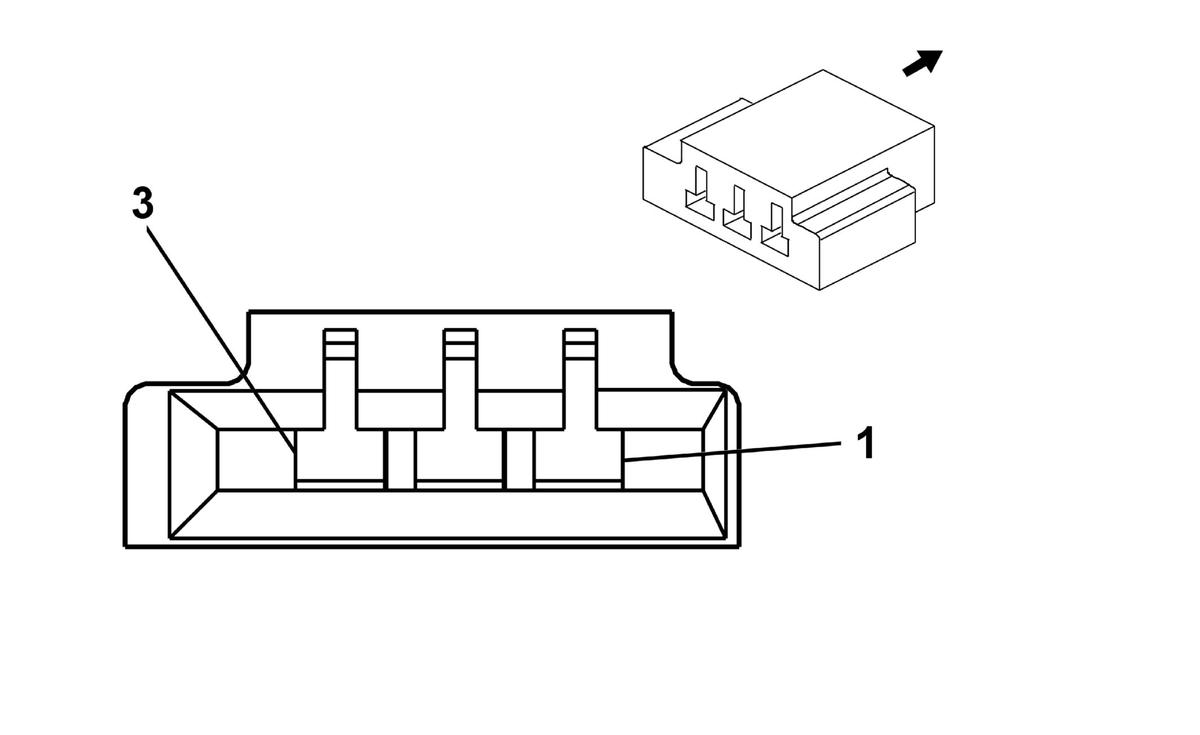 3

1