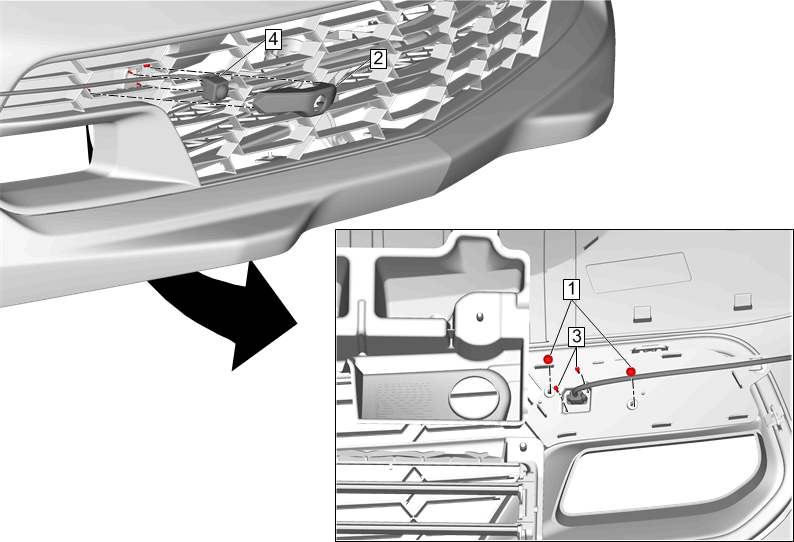 4
2
1
3