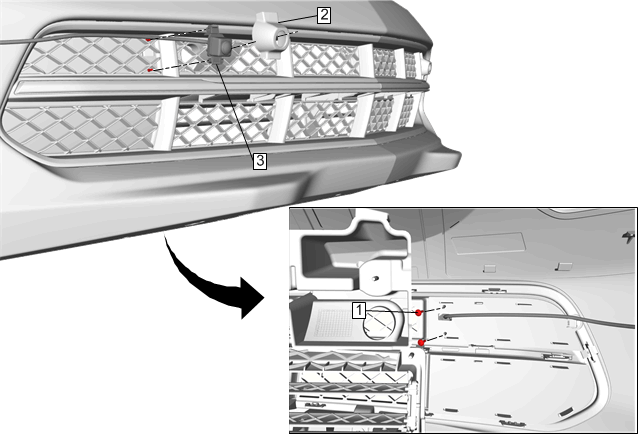 2
3
1