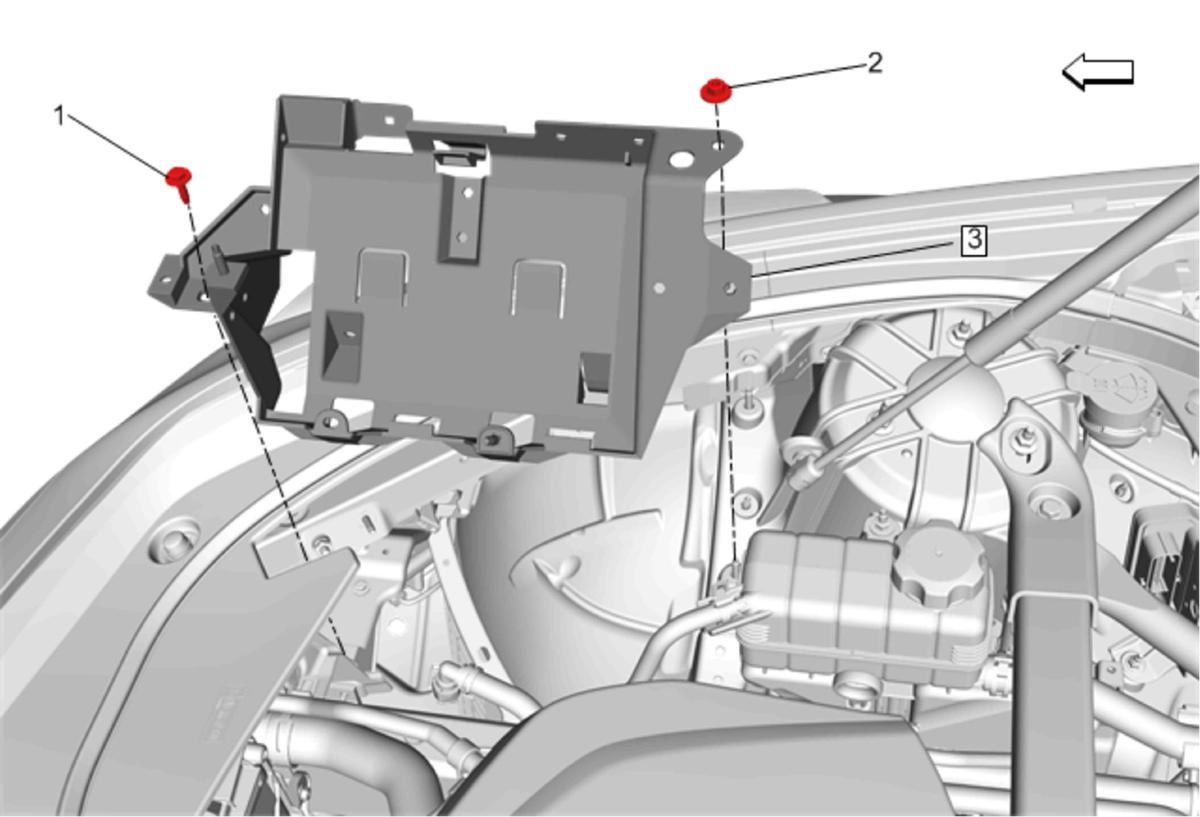 1

2

3