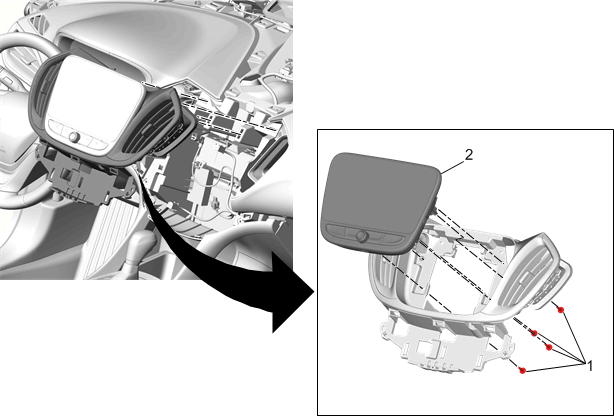 2
1