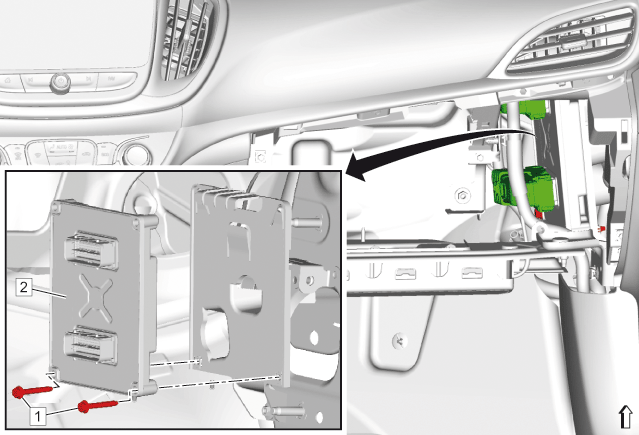 2

1