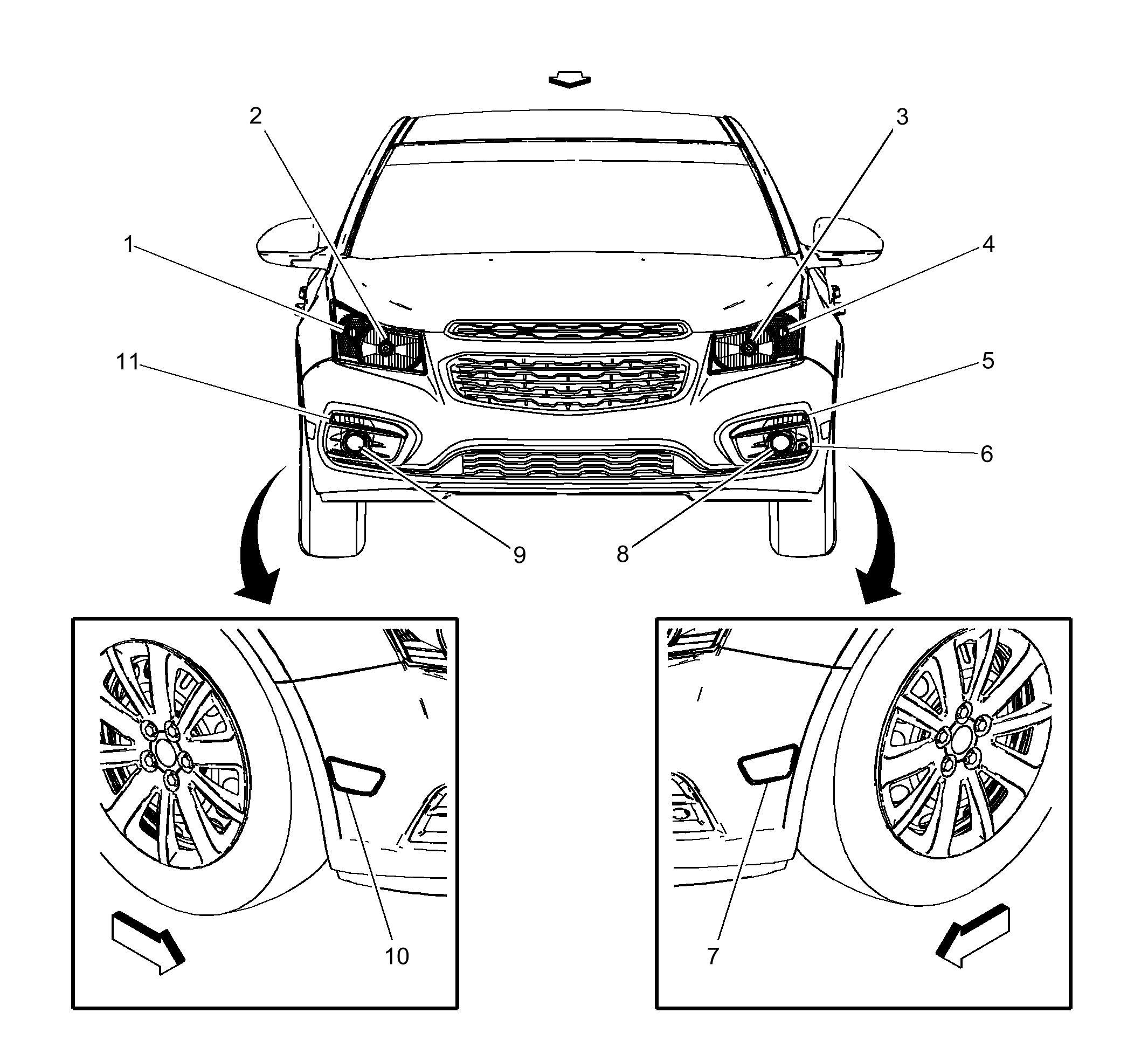 2
3
1
4
11
5
6
9
8
10
7