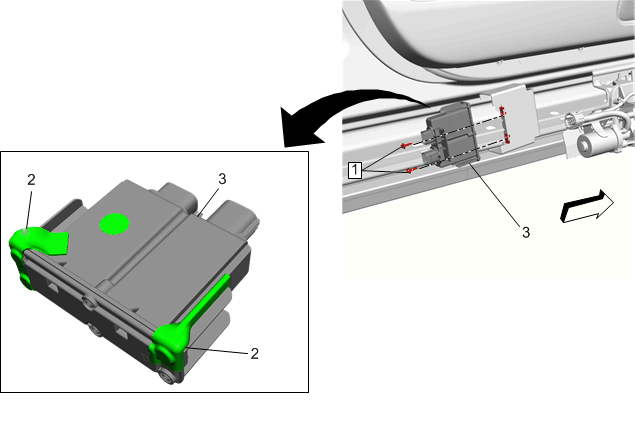 2
3
2
1
3