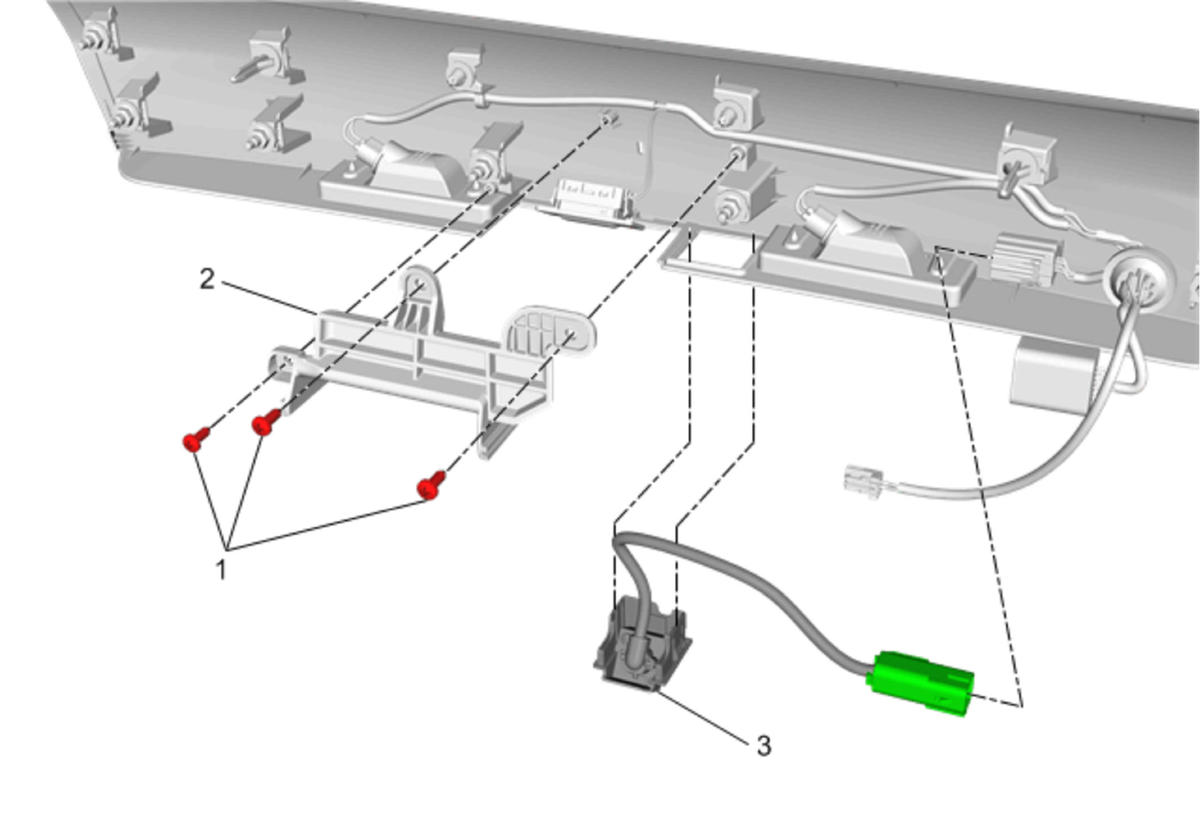 2
1
3