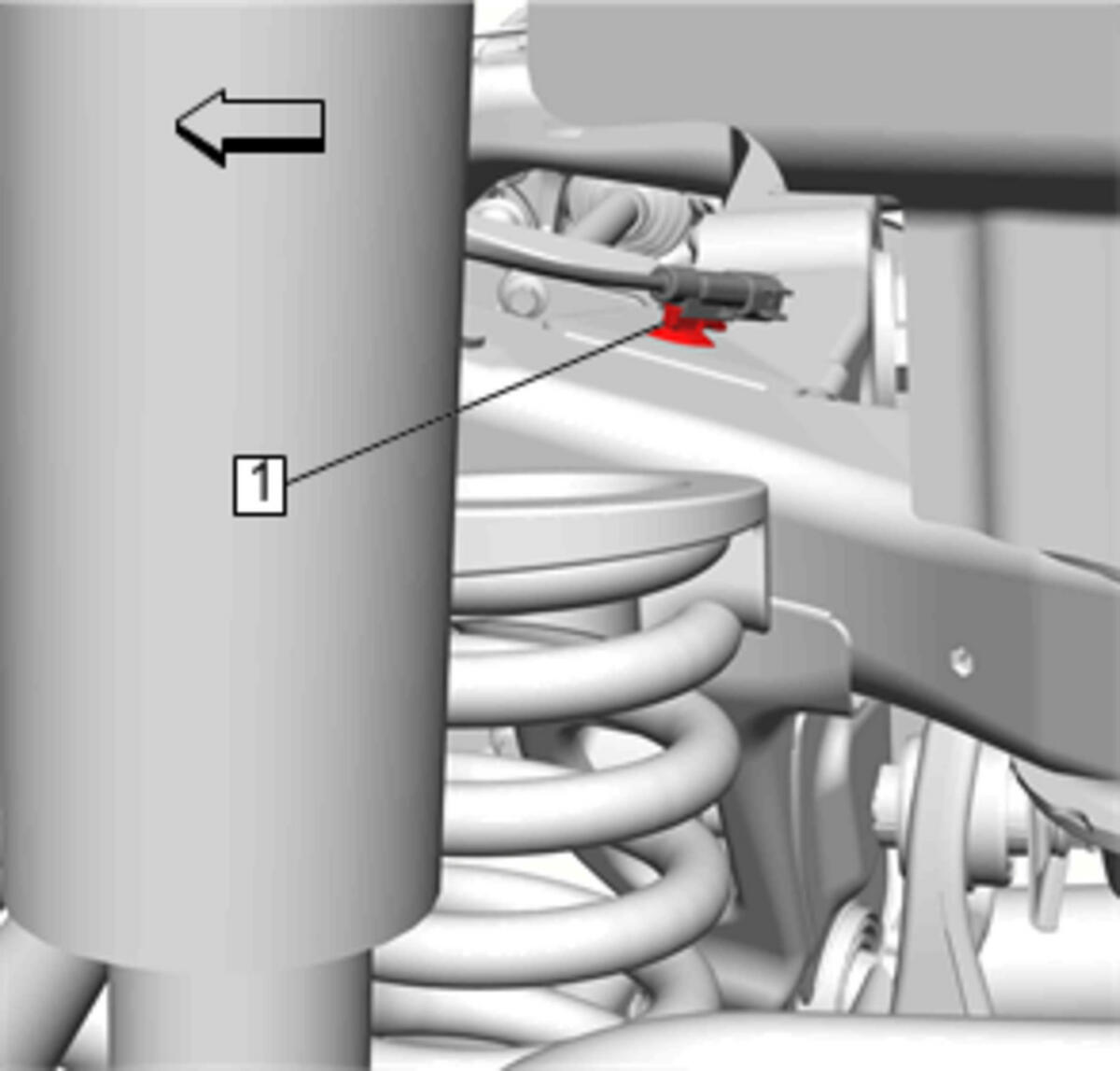 1